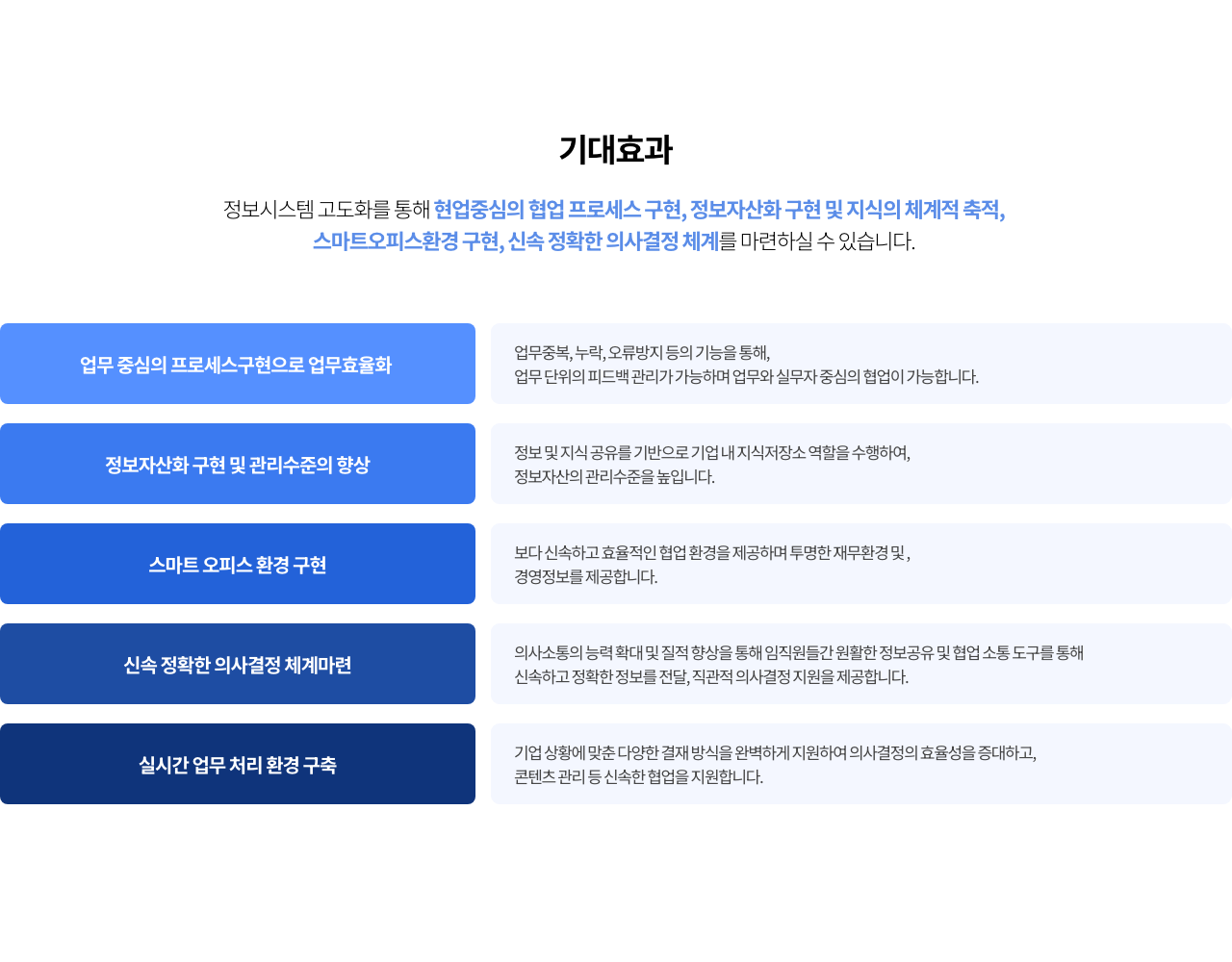 기대효과

정보시스템 고도화를 통해 현업중심의 협업 프로세스 구현, 정보자산화 구현 및 지식의 체계적 축적, 스마트오피스환경 구현, 신속 정확한 의사결정 체계를 마련하실 수 있습니다.

업무 중심의 프로세스구현으로 업무효율화

업무중복, 누락, 오류방지 등의 기능을 통해,
업무 단위의 피드백 관리가 가능하며 업무와 실무자 중심의 협업이 가능합니다.

정보자산화 구현 및 관리수준의 향상

정보 및 지식 공유를 기반으로 기업 내 지식저장소 역할을 수행하여,
정보자산의 관리수준을 높입니다.

스마트 오피스 환경 구현

보다 신속하고 효율적인 협업 환경을 제공하며 투명한 재무환경 및 ,
경영정보를 제공합니다.

신속 정확한 의사결정 체계마련

의사소통의 능력 확대 및 질적 향상을 통해 임직원들간 원활한 정보공유 및 협업 소통 도구를 통해
신속하고 정확한 정보를 전달, 직관적 의사결정 지원을 제공합니다.

실시간 업무 처리 환경 구축

기업 상황에 맞춘 다양한 결재 방식을 완벽하게 지원하여 의사결정의 효율성을 증대하고,
콘텐츠 관리 등 신속한 협업을 지원합니다.